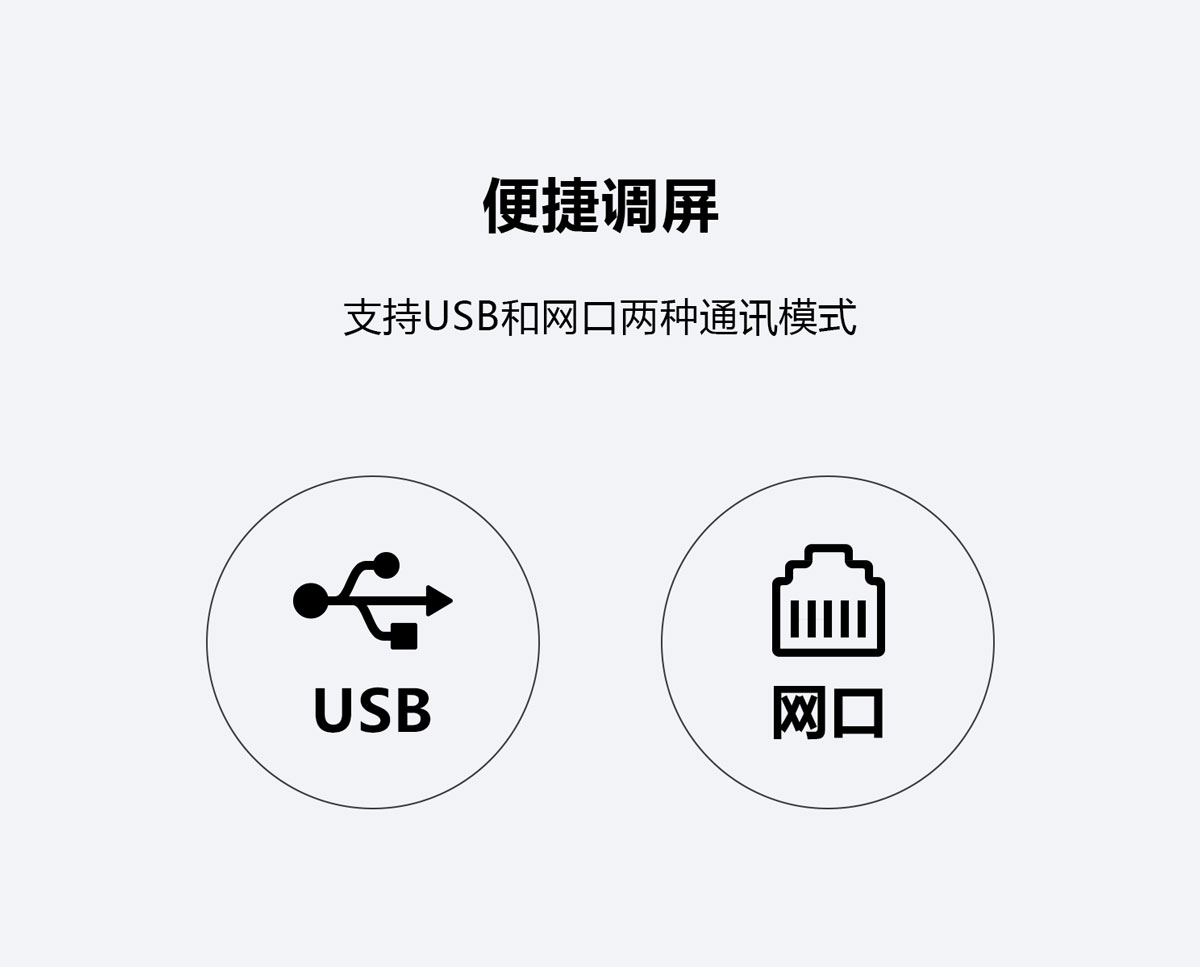 便捷调屏

支持USB和网口两种通讯模式

USB

网口